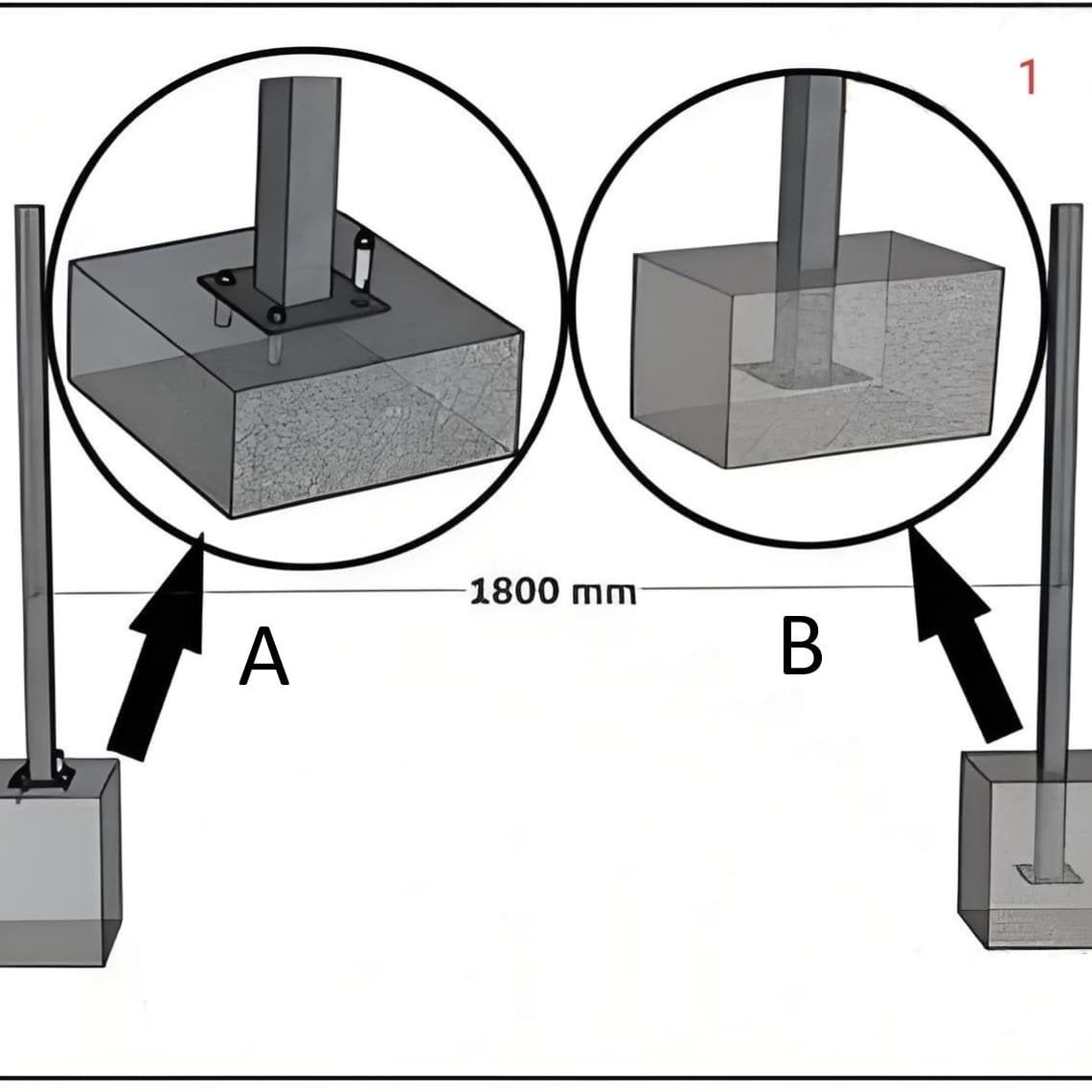 1

1800 mm

A

B